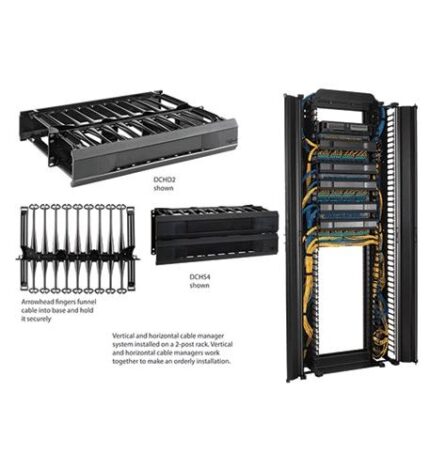 DCHD2
shown

DCHS4
shown

Arrowhead fingers funnel cable into base and hold it securely

Vertical and horizontal cable manager system installed on a 2-post rack. Vertical and horizontal cable managers work together to make an orderly installation.